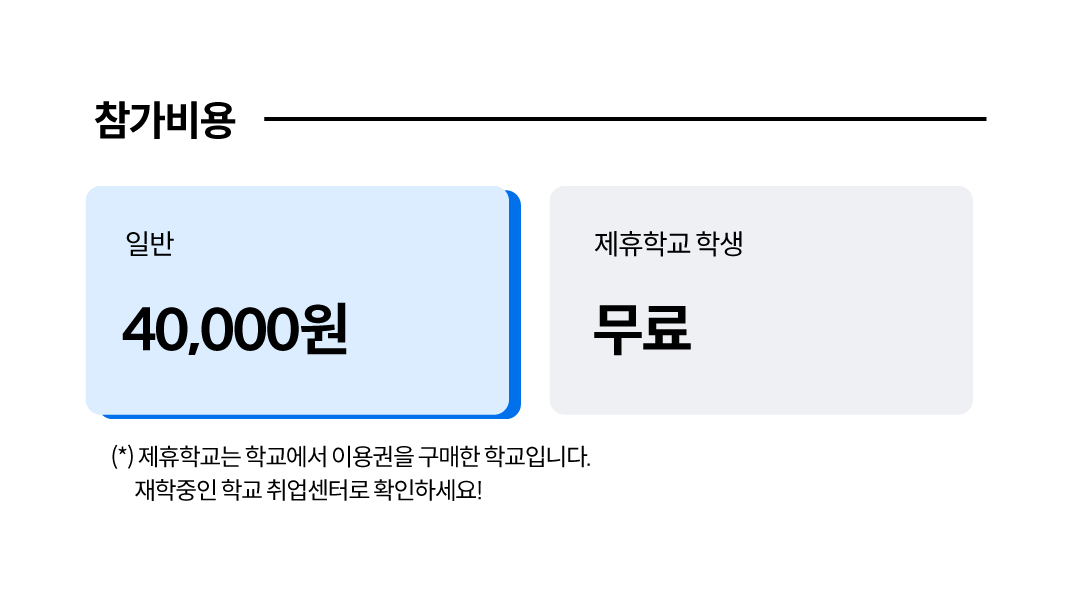 참가비용

일반

40,000원

제휴학교 학생

무료

(*) 제휴학교는 학교에서 이용권을 구매한 학교입니다.
재학중인 학교 취업센터로 확인하세요!