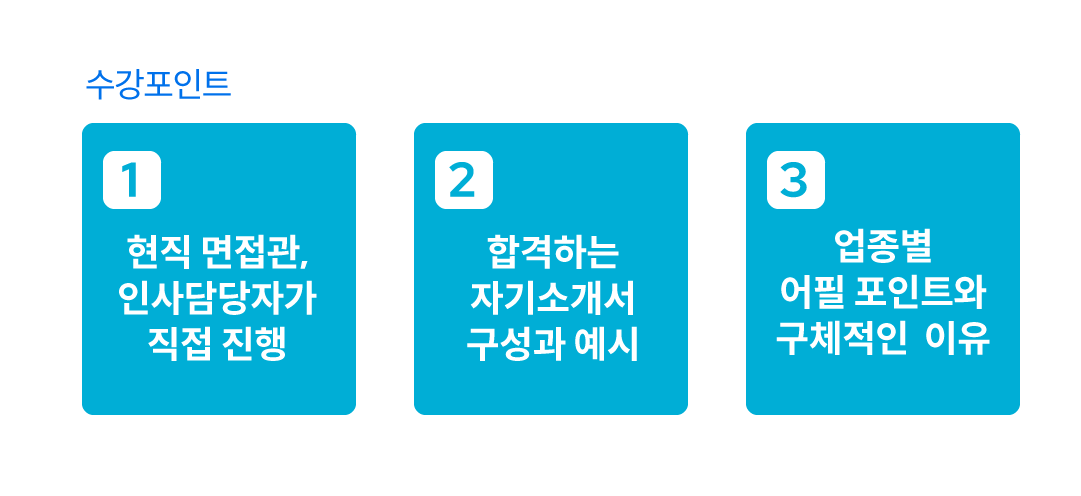 수강포인트

1

현직 면접관,
인사담당자가
직접 진행

2

합격하는
자기소개서
구성과 예시

3

업종별
어필 포인트와
구체적인 이유